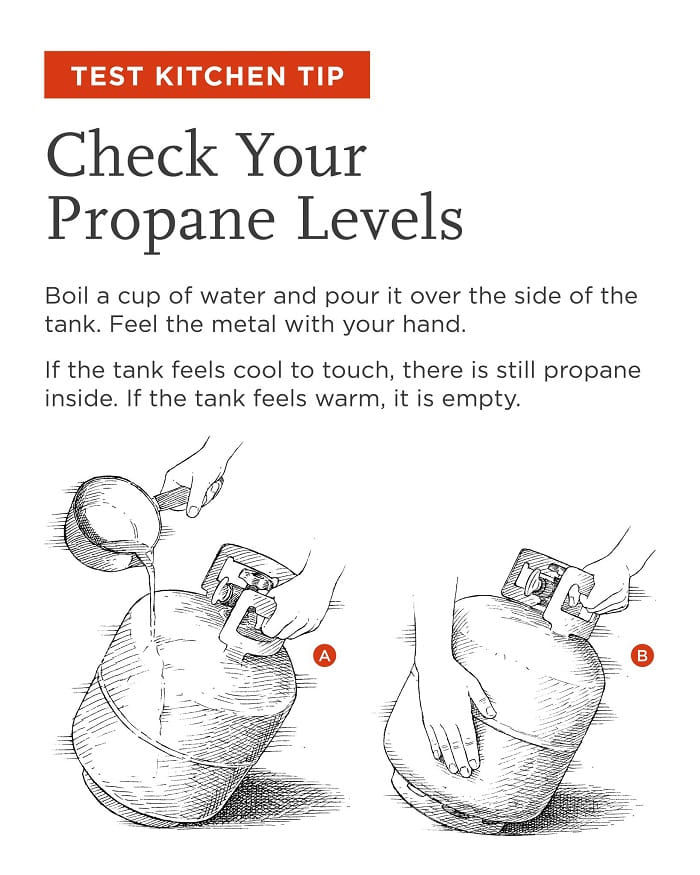 TEST KITCHEN TIP

Check Your Propane Levels

Boil a cup of water and pour it over the side of the tank. Feel the metal with your hand.

If the tank feels cool to touch, there is still propane inside. If the tank feels warm, it is empty.

A

B